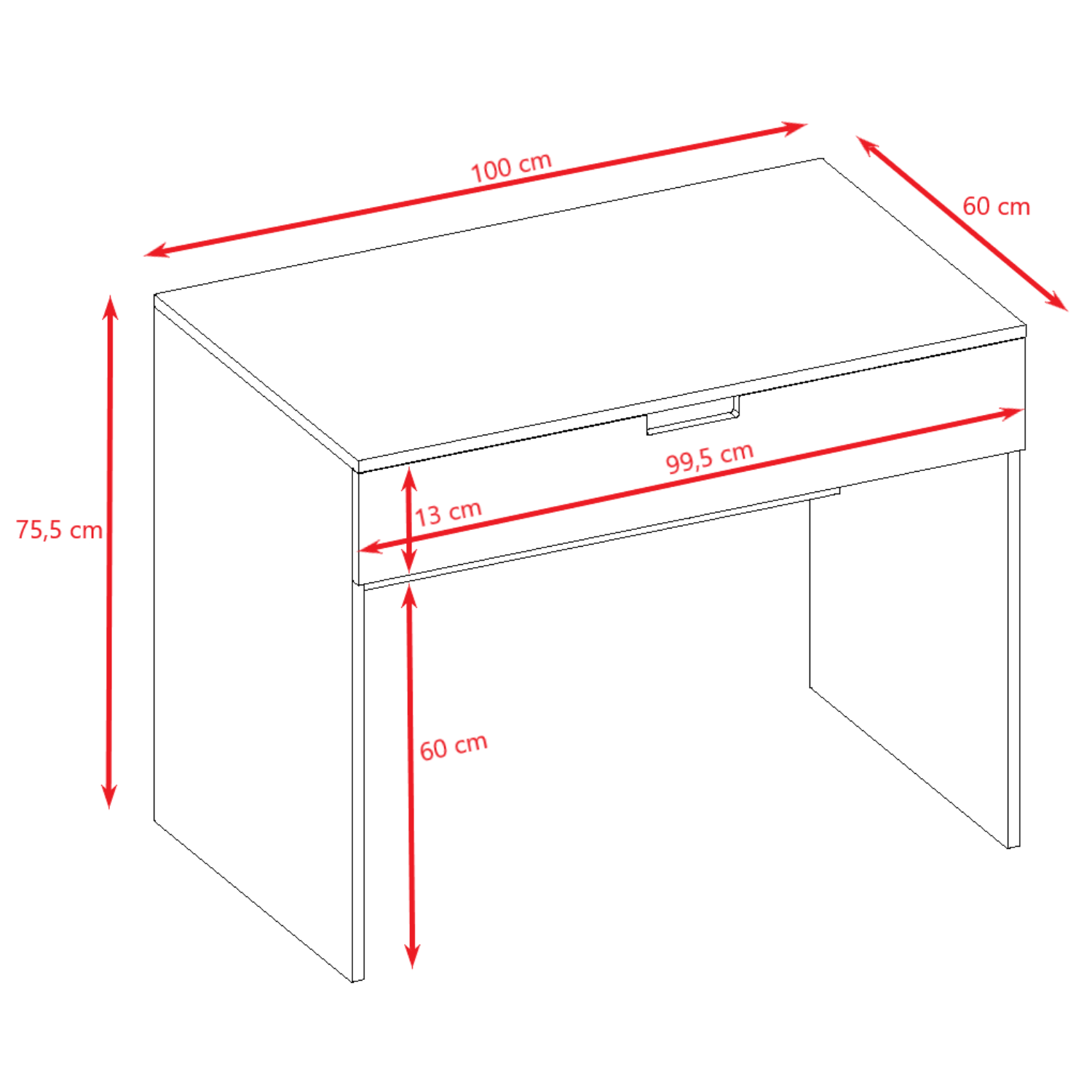 100 cm

60 cm

75,5 cm

99,5 cm

13 cm

60 cm